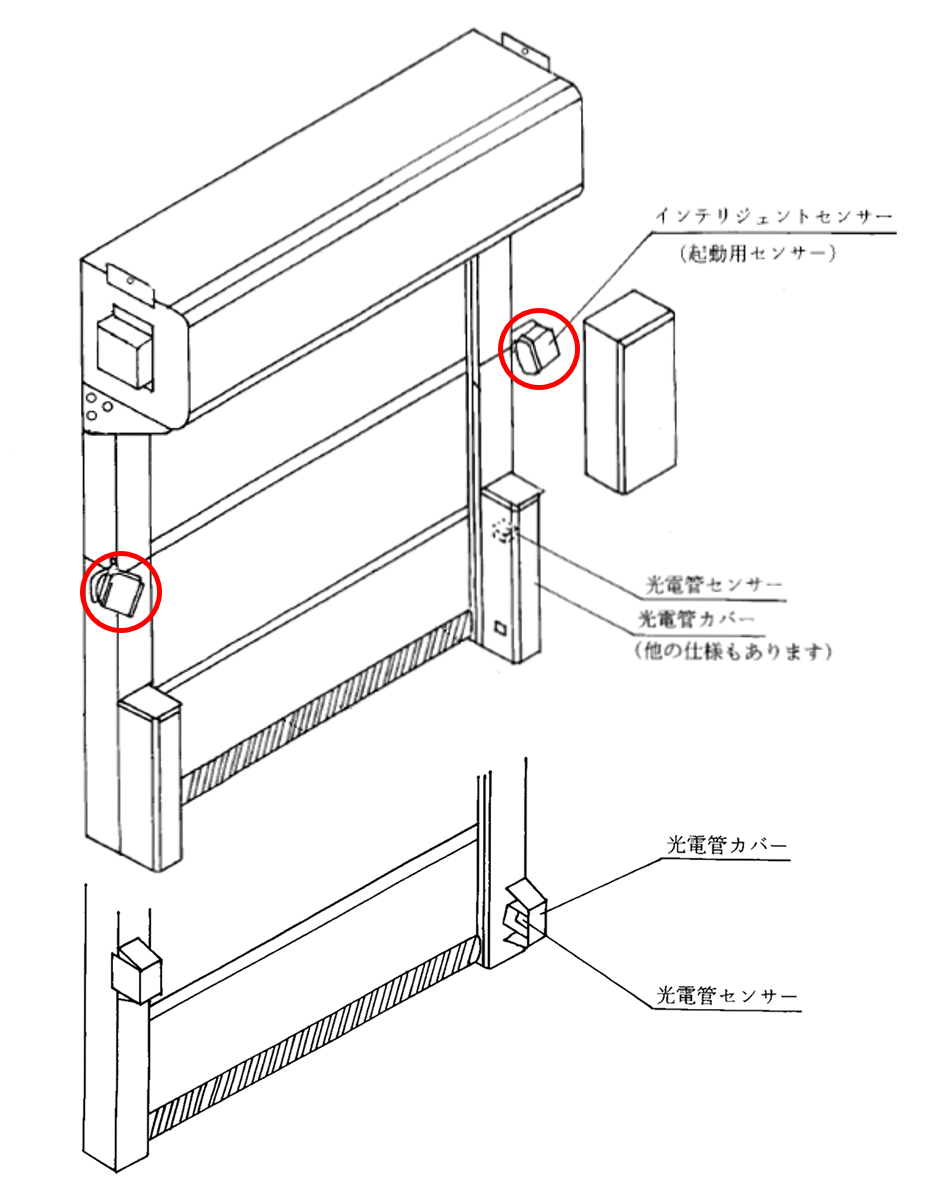 インテリジェントセンサー
（起動用センサー）

光電管センサー
光電管カバー
（他の仕様もあります）

光電管カバー

光電管センサー