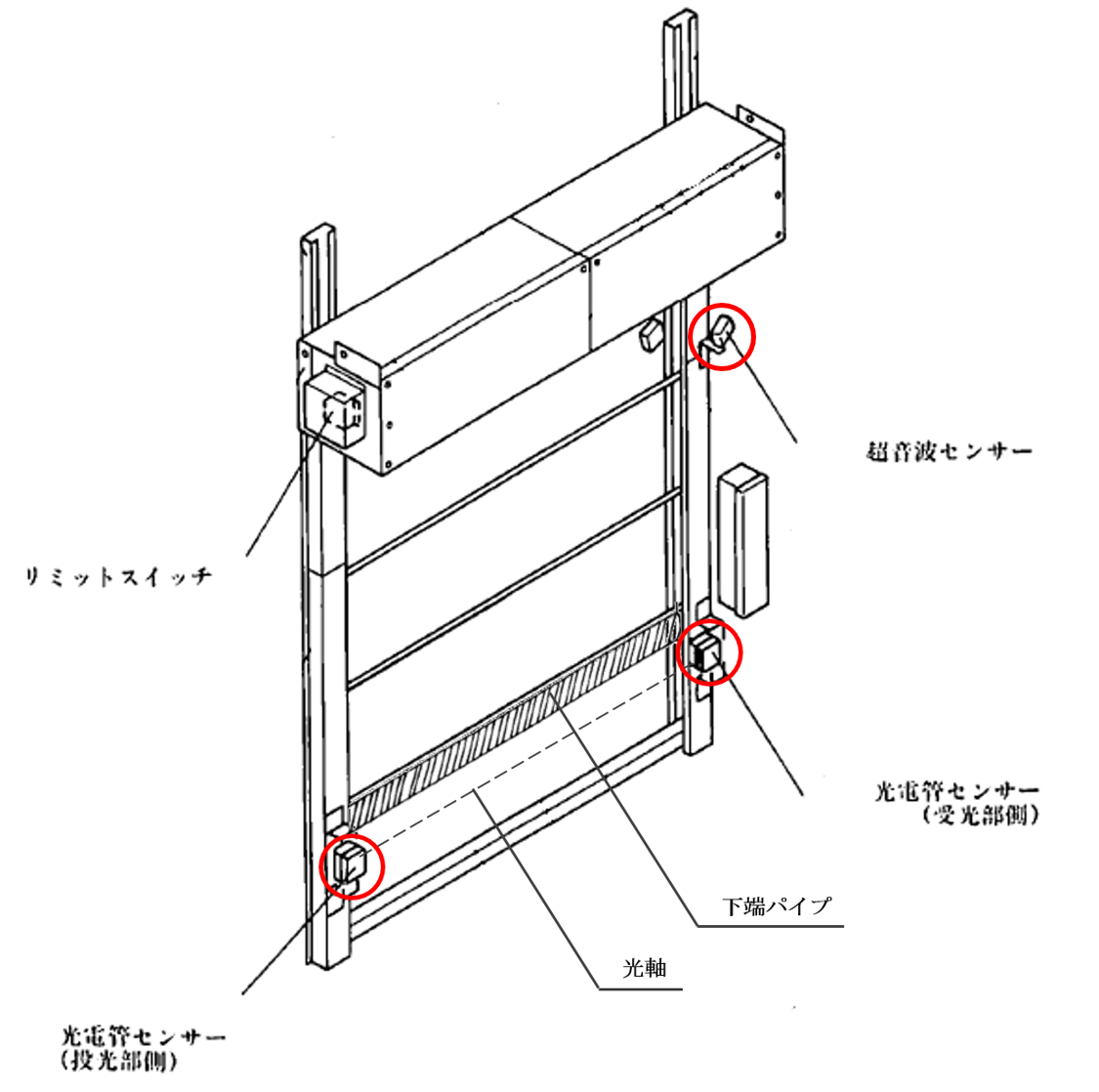 超音波センサー

リミットスイッチ

光電管センサー
(受光部側)

下端パイプ

光軸

光電管センサー
(投光部側)